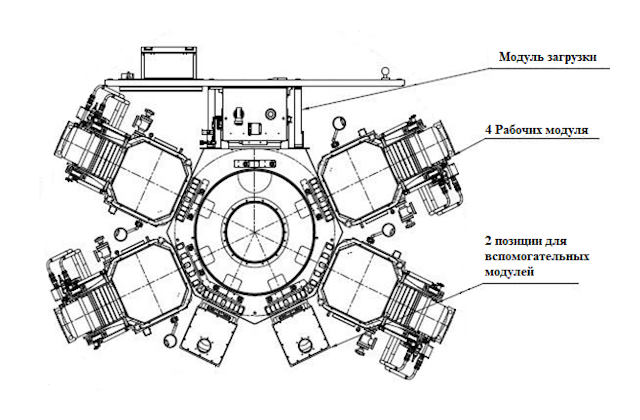 Модуль загрузки

4 Рабочих модуля

2 позиции для вспомогательных модулей